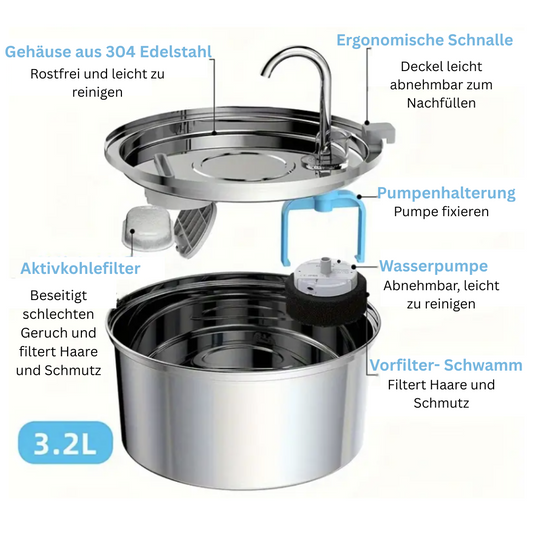 Gehäuse aus 304 Edelstahl
Rostfrei und leicht zu reinigen

Ergonomische Schnalle
Deckel leicht abnehmbar zum Nachfüllen

Pumpenhalterung
Pumpe fixieren

Aktivkohlefilter
Beseitigt schlechten Geruch und filtert Haare und Schmutz

Wasserpumpe
Abnehmbar, leicht zu reinigen

Vorfilter- Schwamm
Filtert Haare und Schmutz

3.2L